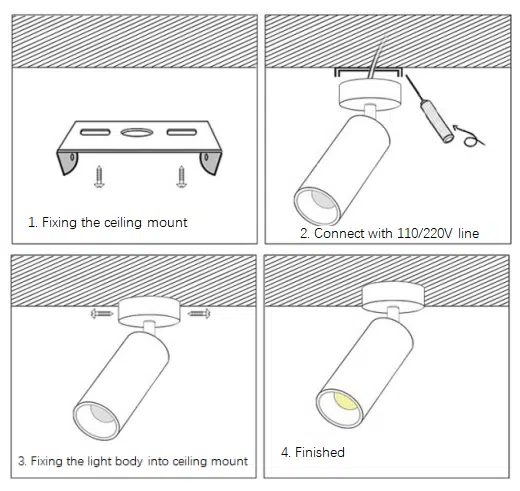 1. Fixing the ceiling mount

2. Connect with 110/220V line

3. Fixing the light body into ceiling mount

4. Finished