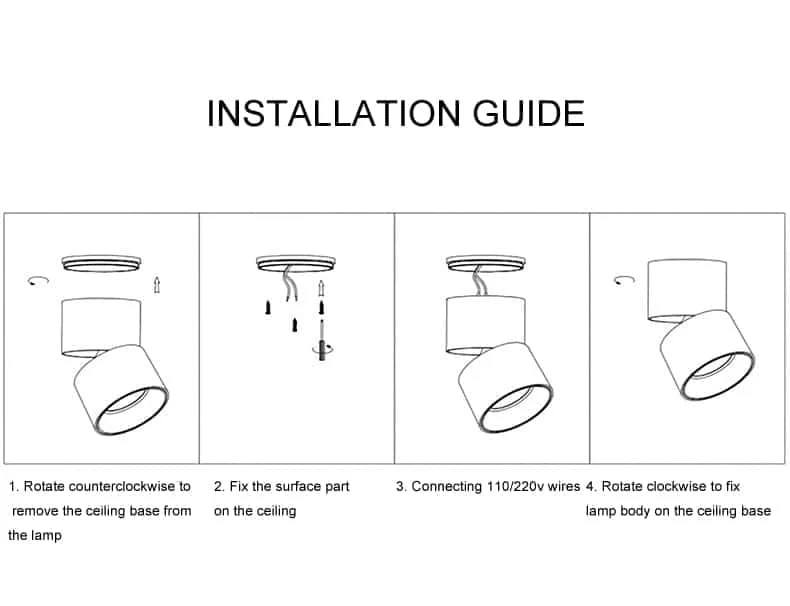 INSTALLATION GUIDE

1. Rotate counterclockwise to remove the ceiling base from the lamp

2. Fix the surface part on the ceiling

3. Connecting 110/220v wires

4. Rotate clockwise to fix lamp body on the ceiling base