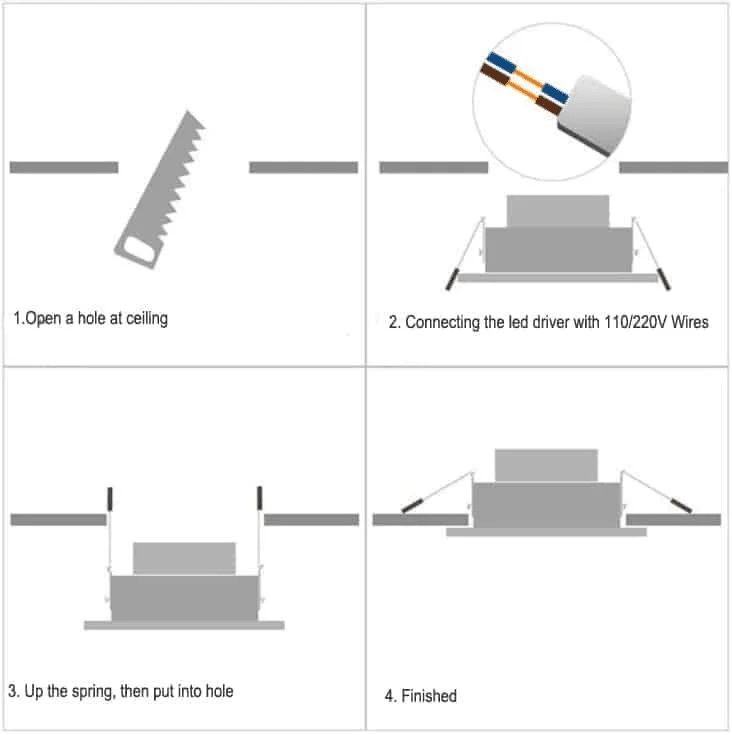 1.Open a hole at ceiling

2. Connecting the led driver with 110/220V Wires

3. Up the spring, then put into hole

4. Finished