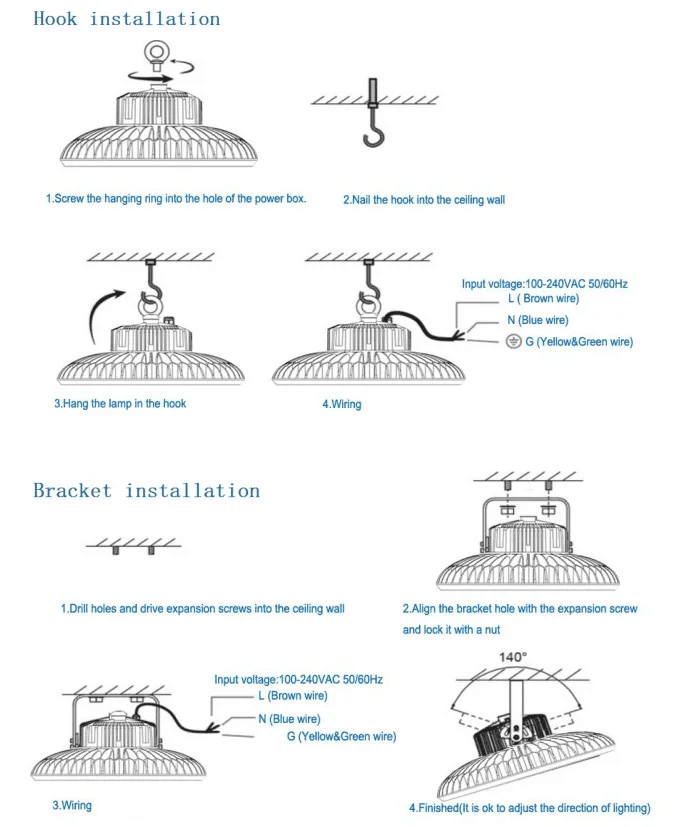 Hook installation

1.Screw the hanging ring into the hole of the power box.

2.Nail the hook into the ceiling wall

Input voltage:100-240VAC 50/60Hz
L ( Brown wire)
N (Blue wire)
G (Yellow&Green wire)

3.Hang the lamp in the hook

4.Wiring

Bracket installation

1.Drill holes and drive expansion screws into the ceiling wall

2.Align the bracket hole with the expansion screw and lock it with a nut

Input voltage:100-240VAC 50/60Hz
L (Brown wire)
N (Blue wire)
G (Yellow&Green wire)

140°

3.Wiring

4.Finished(It is ok to adjust the direction of lighting)