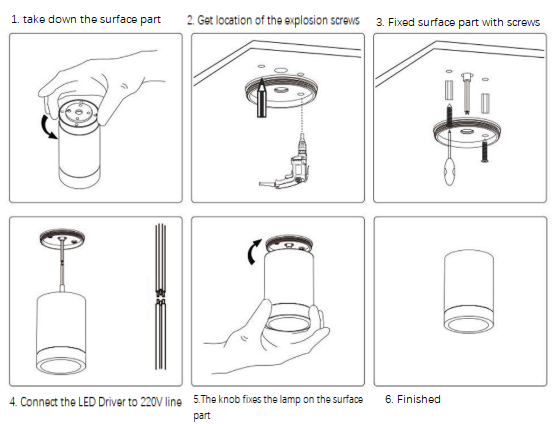 1. take down the surface part

2. Get location of the explosion screws

3. Fixed surface part with screws

4. Connect the LED Driver to 220V line

5.The knob fixes the lamp on the surface part

6. Finished