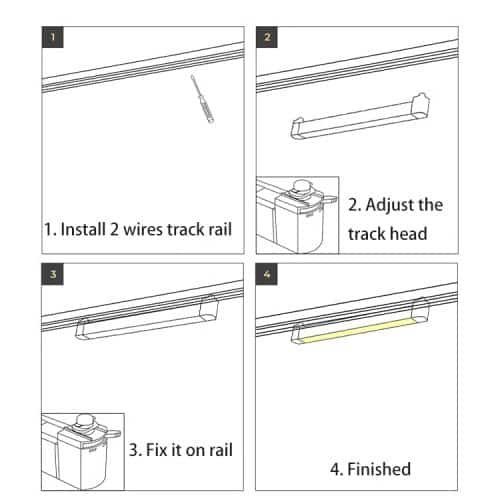 1

1. Install 2 wires track rail

2

2. Adjust the track head

3

3. Fix it on rail

4

4. Finished