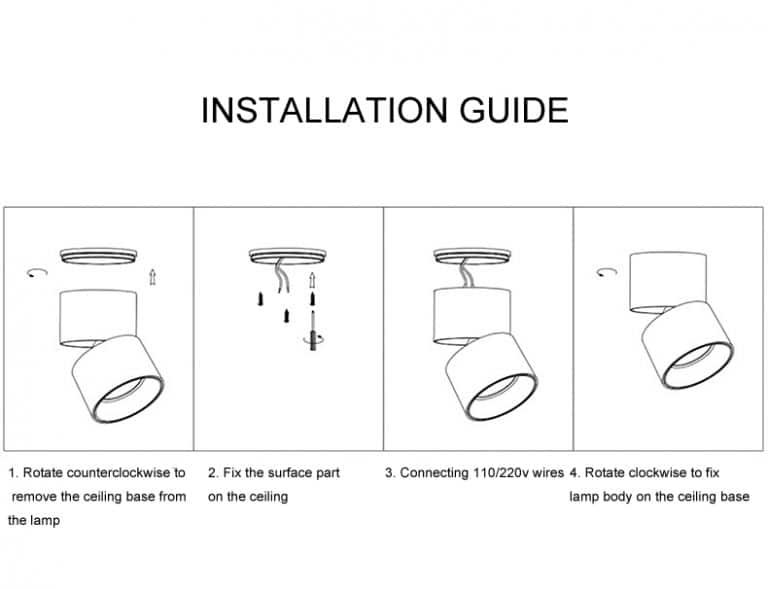 INSTALLATION GUIDE

1. Rotate counterclockwise to remove the ceiling base from the lamp

2. Fix the surface part on the ceiling

3. Connecting 110/220v wires

4. Rotate clockwise to fix lamp body on the ceiling base