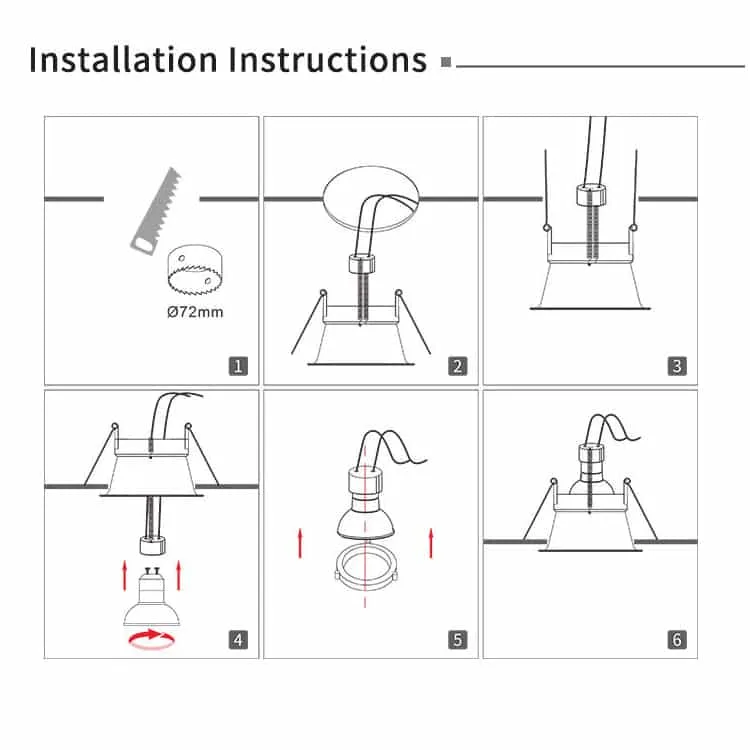 Installation Instructions

Ø72mm

1

2

3

4

5

6