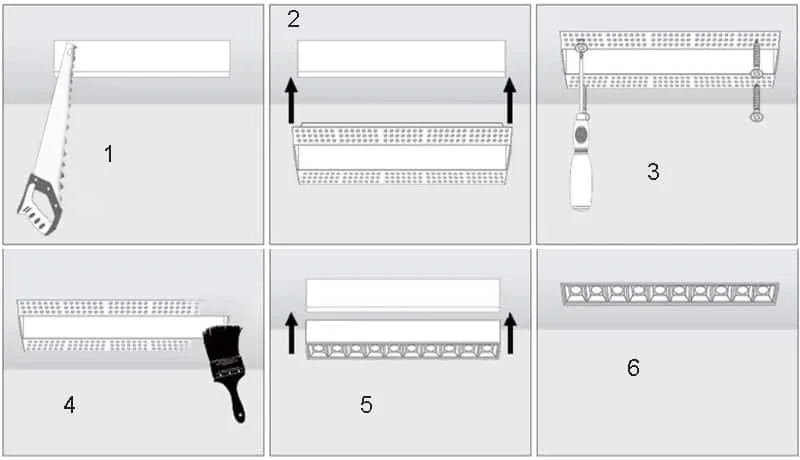 1

2

3

4

5

6