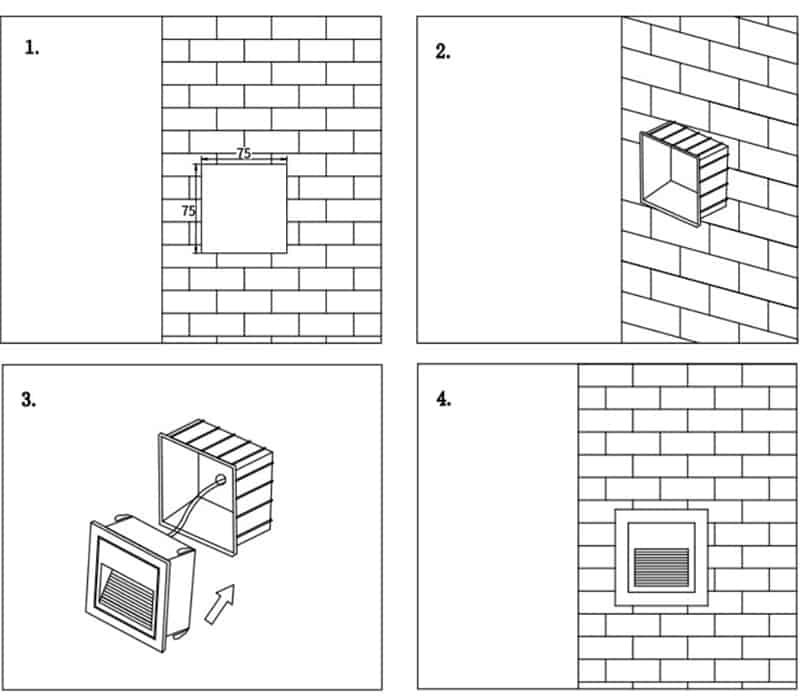 1.

75

75

2.

3.

4.