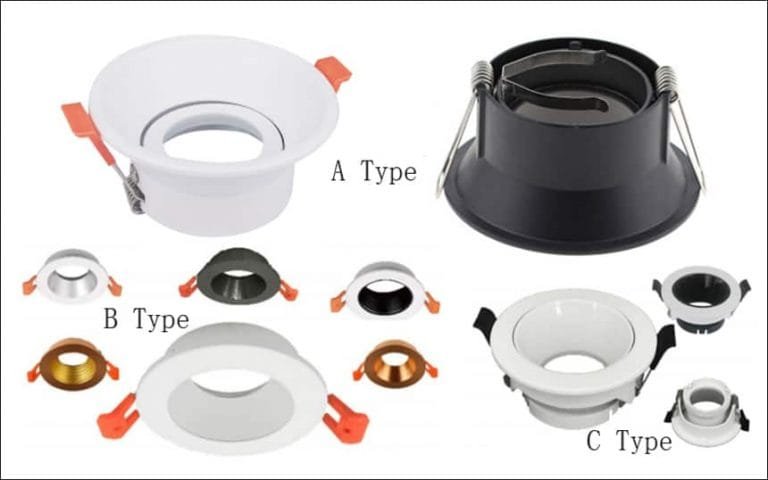 A Type

B Type

C Type