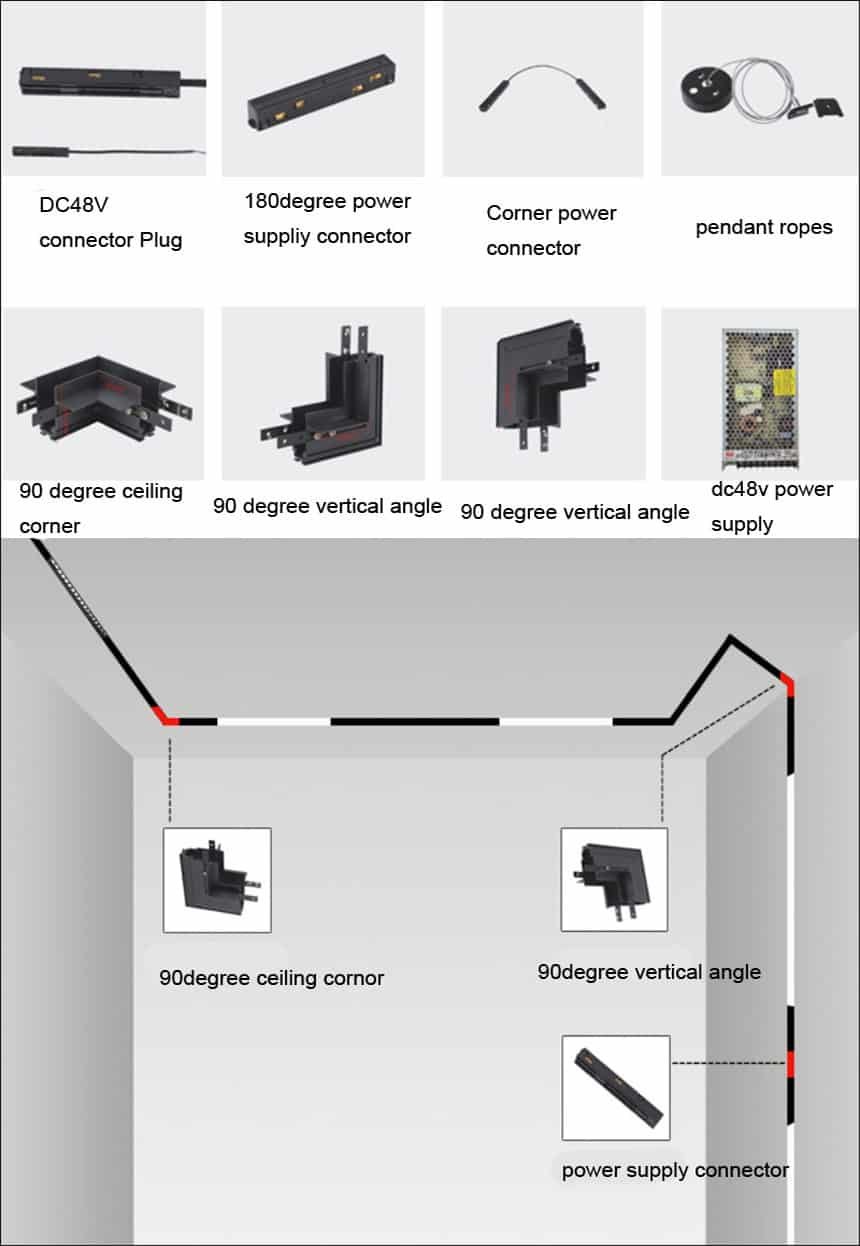 DC48V connector Plug

180degree power suppliy connector

Corner power connector

pendant ropes

90 degree ceiling corner

90 degree vertical angle

90 degree vertical angle

dc48v power supply

90degree ceiling cornor

90degree vertical angle

power supply connector