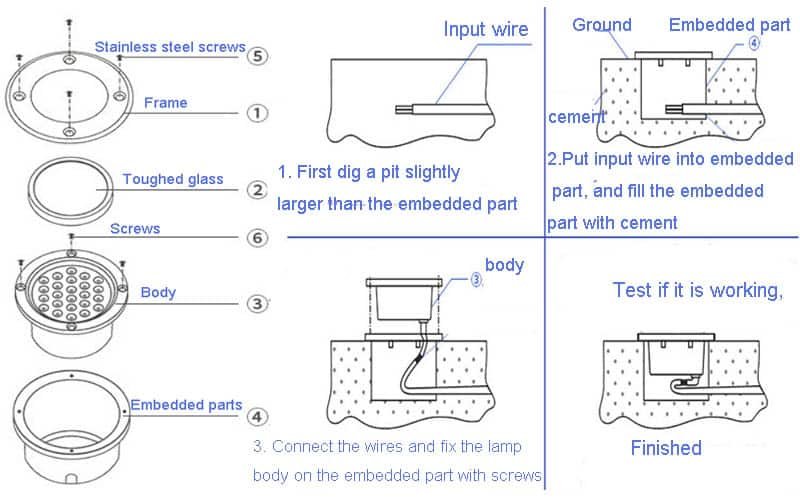 Stainless steel screws ⑤

Frame ①

Toughed glass ②

Screws ⑥

Body ③

Embedded parts ④

Input wire

1. First dig a pit slightly larger than the embedded part

Ground

Embedded part

④

cement

2.Put input wire into embedded part, and fill the embedded part with cement

body

③

3. Connect the wires and fix the lamp body on the embedded part with screws

Test if it is working,

Finished