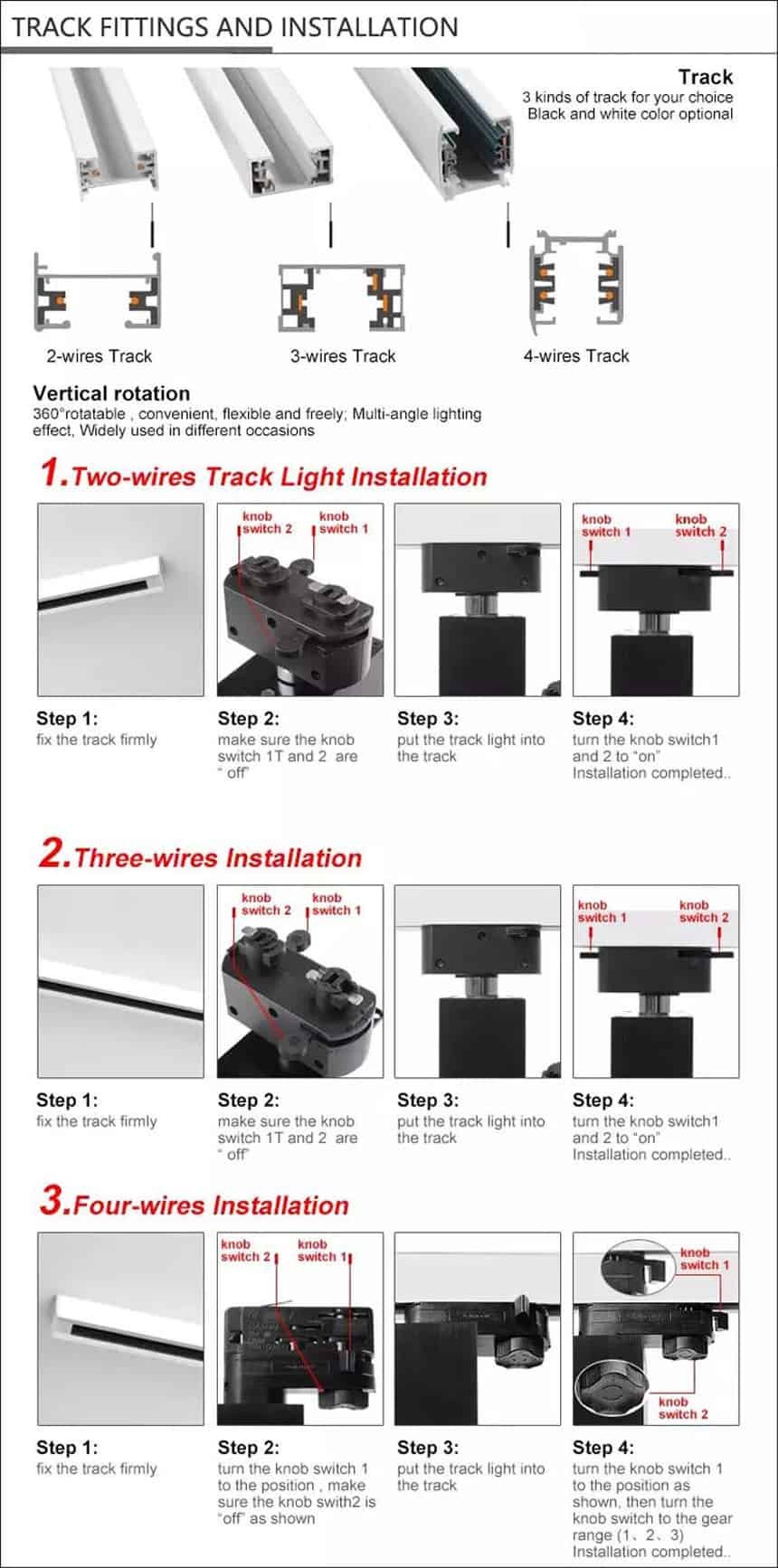 TRACK FITTINGS AND INSTALLATION

Track
3 kinds of track for your choice
Black and white color optional

2-wires Track

3-wires Track

4-wires Track

Vertical rotation
360°rotatable , convenient, flexible and freely; Multi-angle lighting effect, Widely used in different occasions

1.Two-wires Track Light Installation

knob switch 2 knob switch 1

knob switch 1 knob switch 2

Step 1:
fix the track firmly

Step 2:
make sure the knob switch 1T and 2 are " off"

Step 3:
put the track light into the track

Step 4:
turn the knob switch1 and 2 to "on"
Installation completed..

2.Three-wires Installation

knob switch 2 knob switch 1

knob switch 1 knob switch 2

Step 1:
fix the track firmly

Step 2:
make sure the knob switch 1T and 2 are " off"

Step 3:
put the track light into the track

Step 4:
turn the knob switch1 and 2 to "on"
Installation completed..

3.Four-wires Installation

knob switch 2 knob switch 1

knob switch 1

knob switch 2

Step 1:
fix the track firmly

Step 2:
turn the knob switch 1 to the position , make sure the knob swith2 is "off" as shown

Step 3:
put the track light into the track

Step 4:
turn the knob switch 1 to the position as shown, then turn the knob switch to the gear range (1、2、3)
Installation completed..